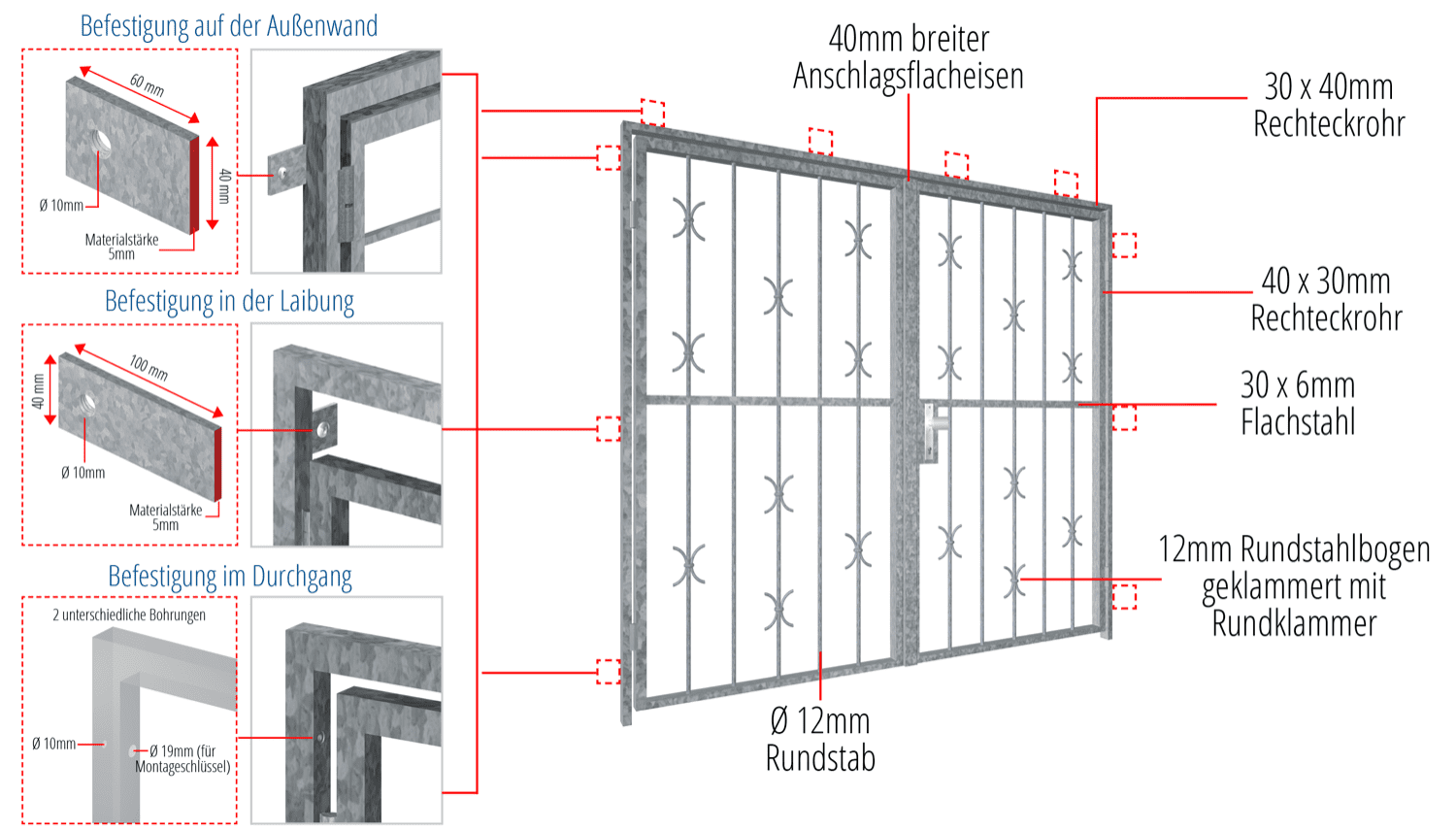 Befestigung auf der Außenwand

60 mm

40 mm

Ø 10mm

Materialstärke 5mm

Befestigung in der Laibung

100 mm

40 mm

Ø 10mm

Materialstärke 5mm

Befestigung im Durchgang

2 unterschiedliche Bohrungen

Ø 10mm

Ø 19mm (für Montageschlüssel)

40mm breiter Anschlagsflacheisen

30 x 40mm Rechteckrohr

40 x 30mm Rechteckrohr

30 x 6mm Flachstahl

12mm Rundstahlbogen geklammert mit Rundklammer

Ø 12mm Rundstab