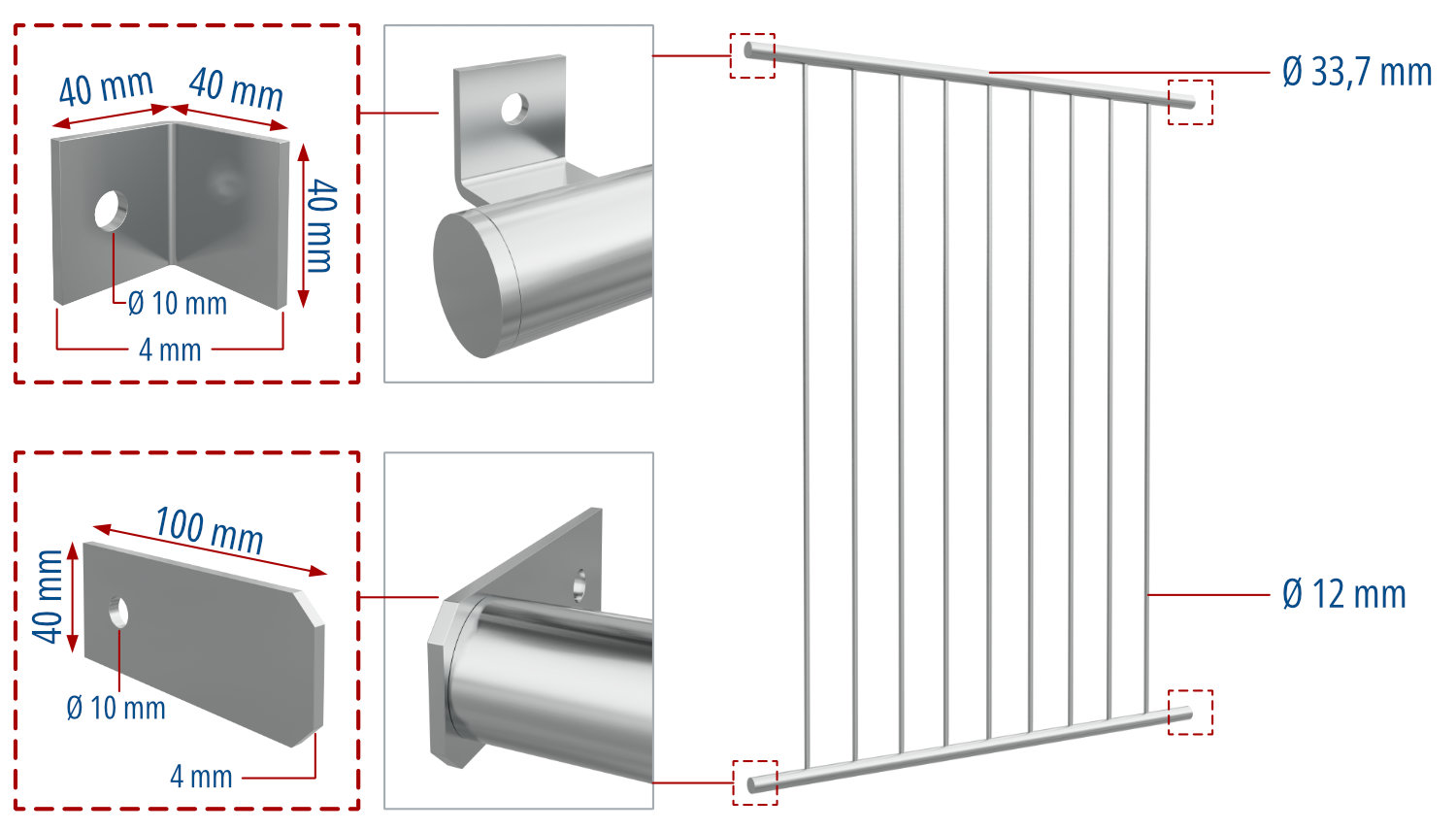 40 mm
40 mm
40 mm
Ø 10 mm
4 mm

100 mm
40 mm
Ø 10 mm
4 mm

Ø 33,7 mm
Ø 12 mm