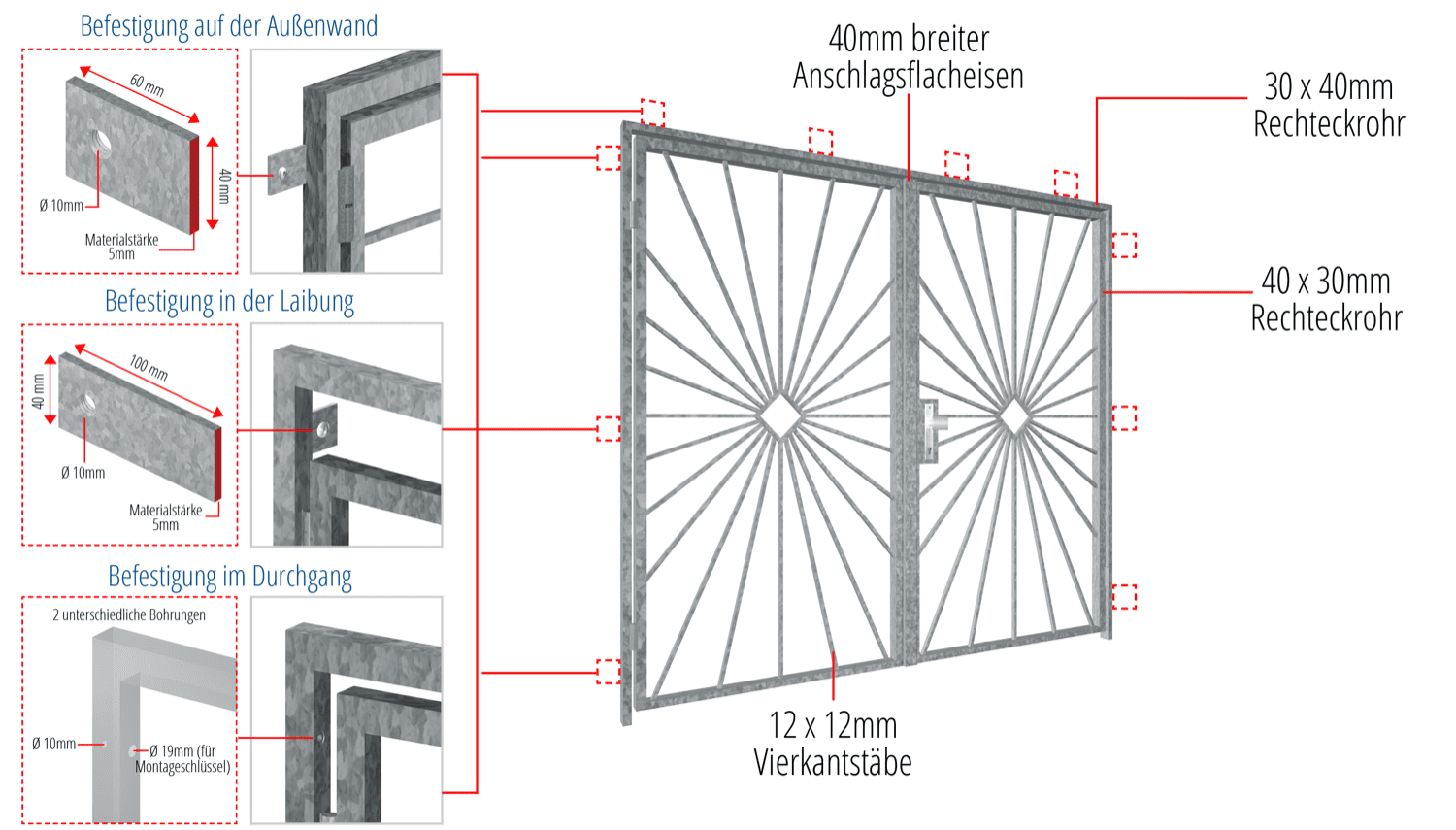 Befestigung auf der Außenwand

60 mm

40 mm

Ø 10mm

Materialstärke 5mm

Befestigung in der Laibung

100 mm

40 mm

Ø 10mm

Materialstärke 5mm

Befestigung im Durchgang

2 unterschiedliche Bohrungen

Ø 10mm

Ø 19mm (für Montageschlüssel)

40mm breiter Anschlagsflacheisen

30 x 40mm Rechteckrohr

40 x 30mm Rechteckrohr

12 x 12mm Vierkantstäbe