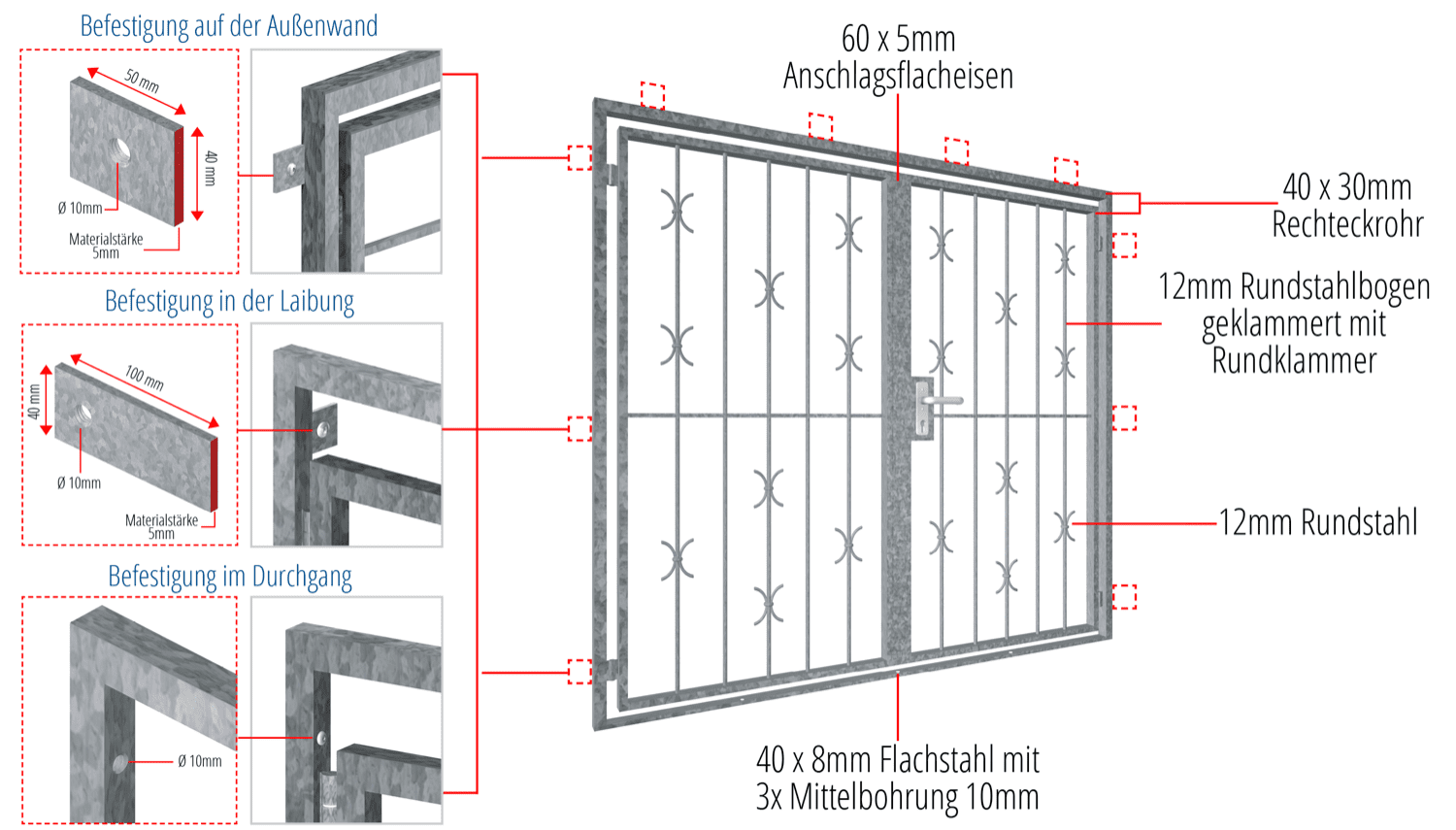 Befestigung auf der Außenwand

50 mm
40 mm
Ø 10mm
Materialstärke 5mm

Befestigung in der Laibung

100 mm
40 mm
Ø 10mm
Materialstärke 5mm

Befestigung im Durchgang

Ø 10mm

60 x 5mm
Anschlagsflacheisen

40 x 30mm
Rechteckrohr

12mm Rundstahlbogen
geklammert mit
Rundklammer

12mm Rundstahl

40 x 8mm Flachstahl mit
3x Mittelbohrung 10mm