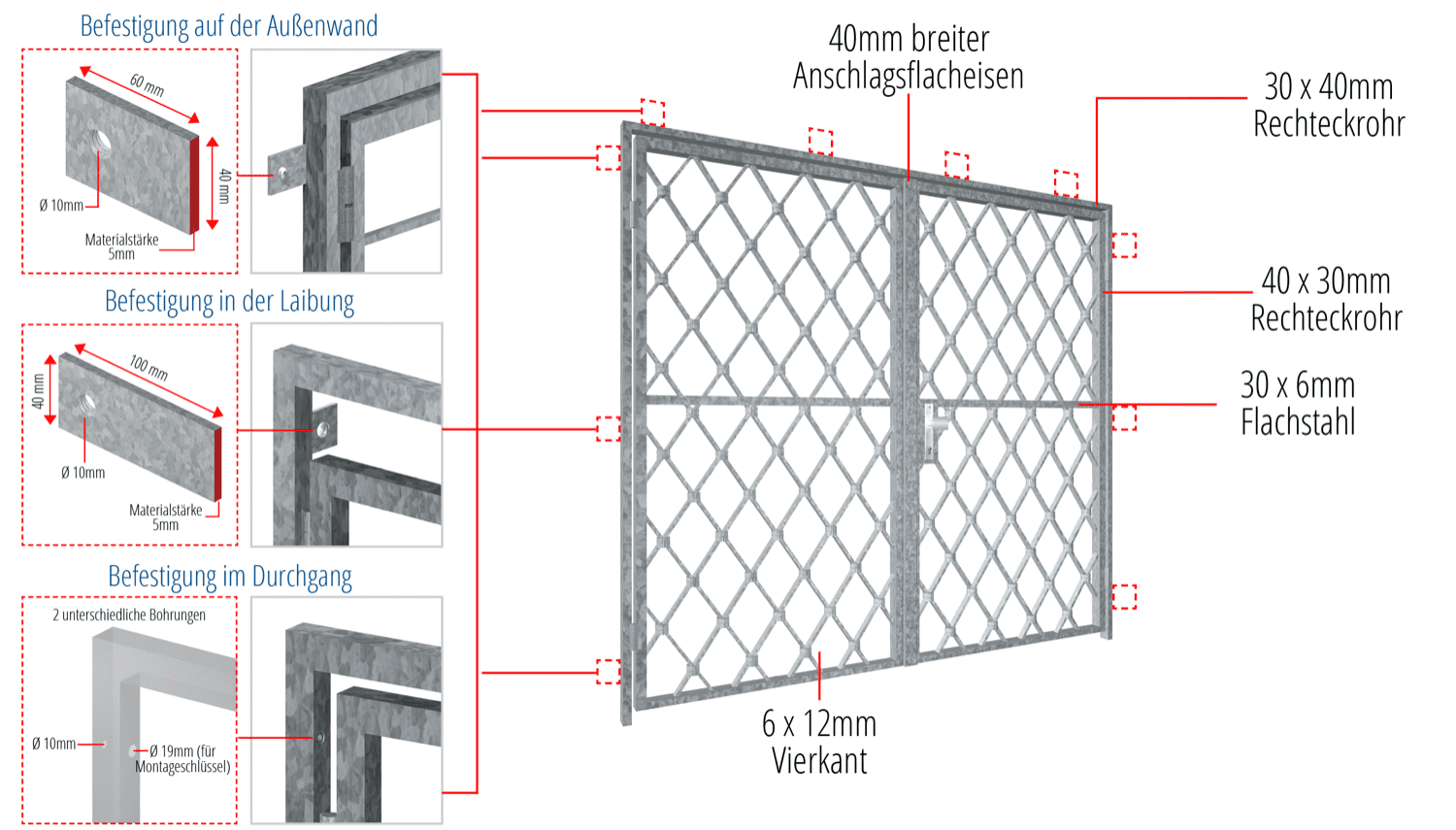 Befestigung auf der Außenwand

60 mm
40 mm
Ø 10mm
Materialstärke 5mm

Befestigung in der Laibung

100 mm
40 mm
Ø 10mm
Materialstärke 5mm

Befestigung im Durchgang

2 unterschiedliche Bohrungen
Ø 10mm
Ø 19mm (für Montageschlüssel)

40mm breiter Anschlagsflacheisen

30 x 40mm Rechteckrohr

40 x 30mm Rechteckrohr

30 x 6mm Flachstahl

6 x 12mm Vierkant