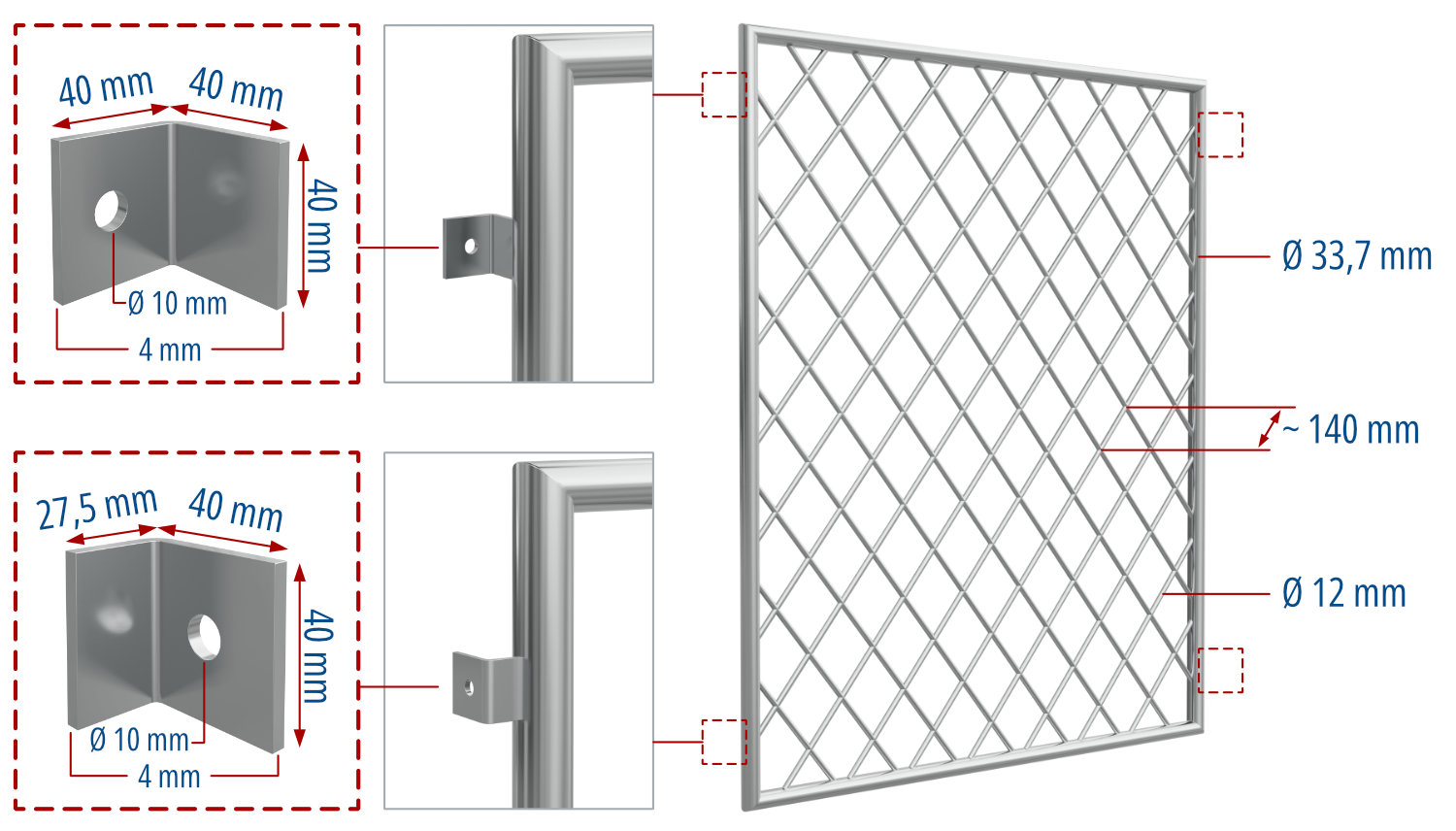 40 mm
40 mm
40 mm
Ø 10 mm
4 mm

27,5 mm
40 mm
40 mm
Ø 10 mm
4 mm

Ø 33,7 mm
~ 140 mm
Ø 12 mm