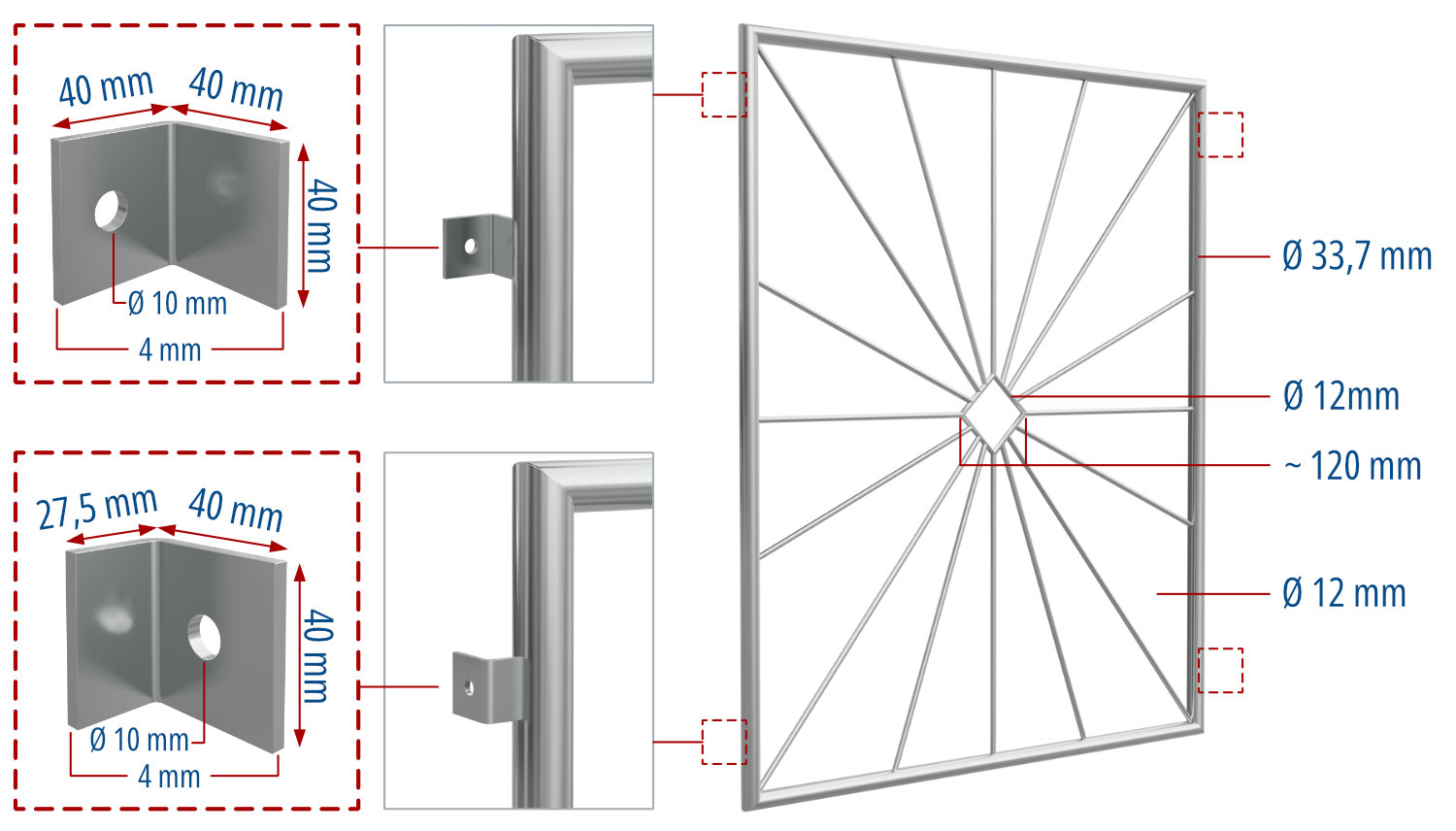 40 mm
40 mm
40 mm
Ø 10 mm
4 mm

27,5 mm
40 mm
40 mm
Ø 10 mm
4 mm

Ø 33,7 mm
Ø 12mm
~ 120 mm
Ø 12 mm