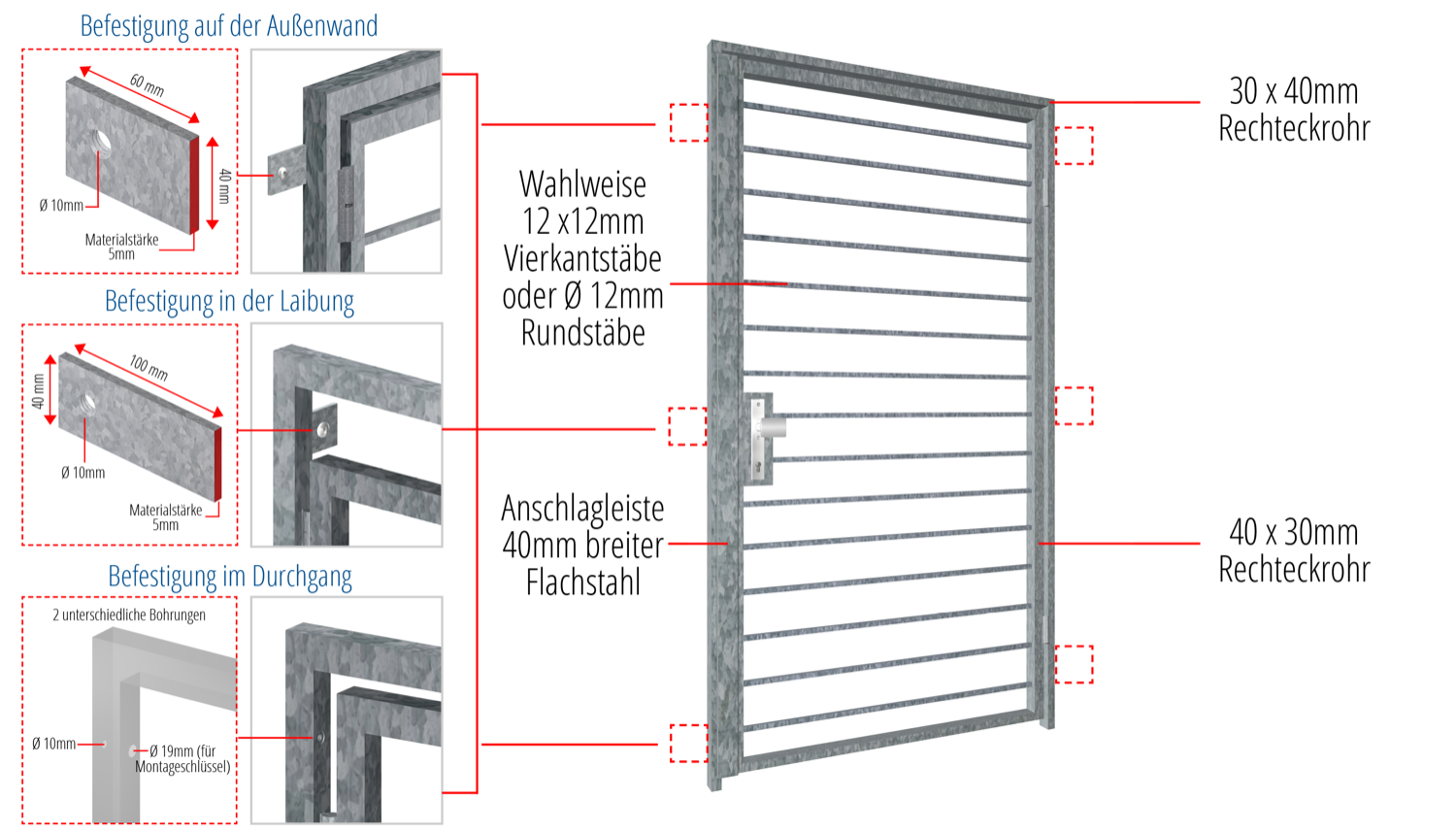 Befestigung auf der Außenwand

60 mm

40 mm

Ø 10mm

Materialstärke 5mm

Befestigung in der Laibung

100 mm

40 mm

Ø 10mm

Materialstärke 5mm

Befestigung im Durchgang

2 unterschiedliche Bohrungen

Ø 10mm

Ø 19mm (für Montageschlüssel)

Wahlweise 12 x12mm Vierkantstäbe oder Ø 12mm Rundstäbe

Anschlagleiste 40mm breiter Flachstahl

30 x 40mm Rechteckrohr

40 x 30mm Rechteckrohr