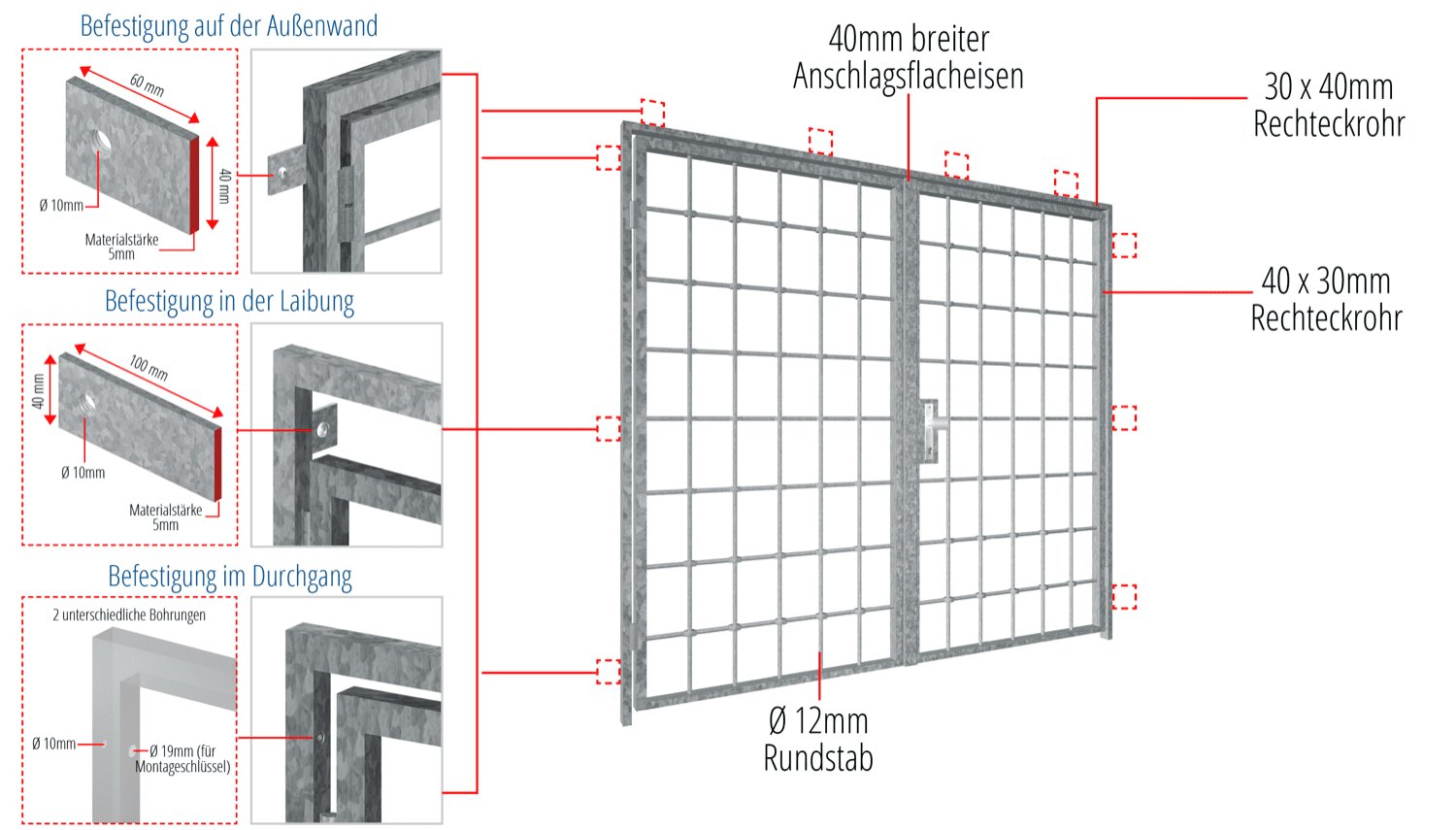 Befestigung auf der Außenwand

60 mm

40 mm

Ø 10mm

Materialstärke 5mm

Befestigung in der Laibung

100 mm

40 mm

Ø 10mm

Materialstärke 5mm

Befestigung im Durchgang

2 unterschiedliche Bohrungen

Ø 10mm

Ø 19mm (für Montageschlüssel)

40mm breiter Anschlagsflacheisen

30 x 40mm Rechteckrohr

40 x 30mm Rechteckrohr

Ø 12mm Rundstab