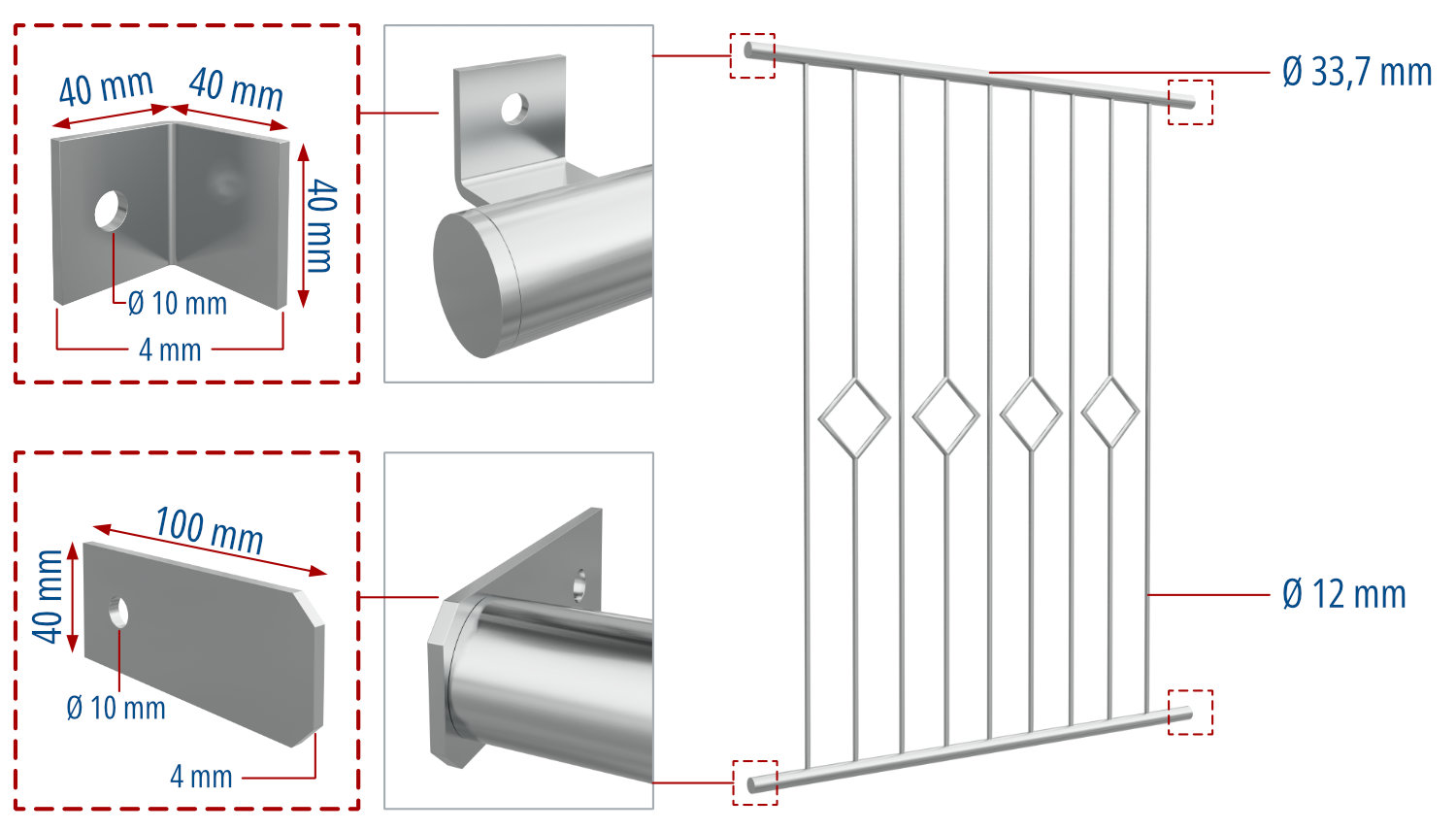 40 mm
40 mm
40 mm
Ø 10 mm
4 mm

100 mm
40 mm
Ø 10 mm
4 mm

Ø 33,7 mm
Ø 12 mm