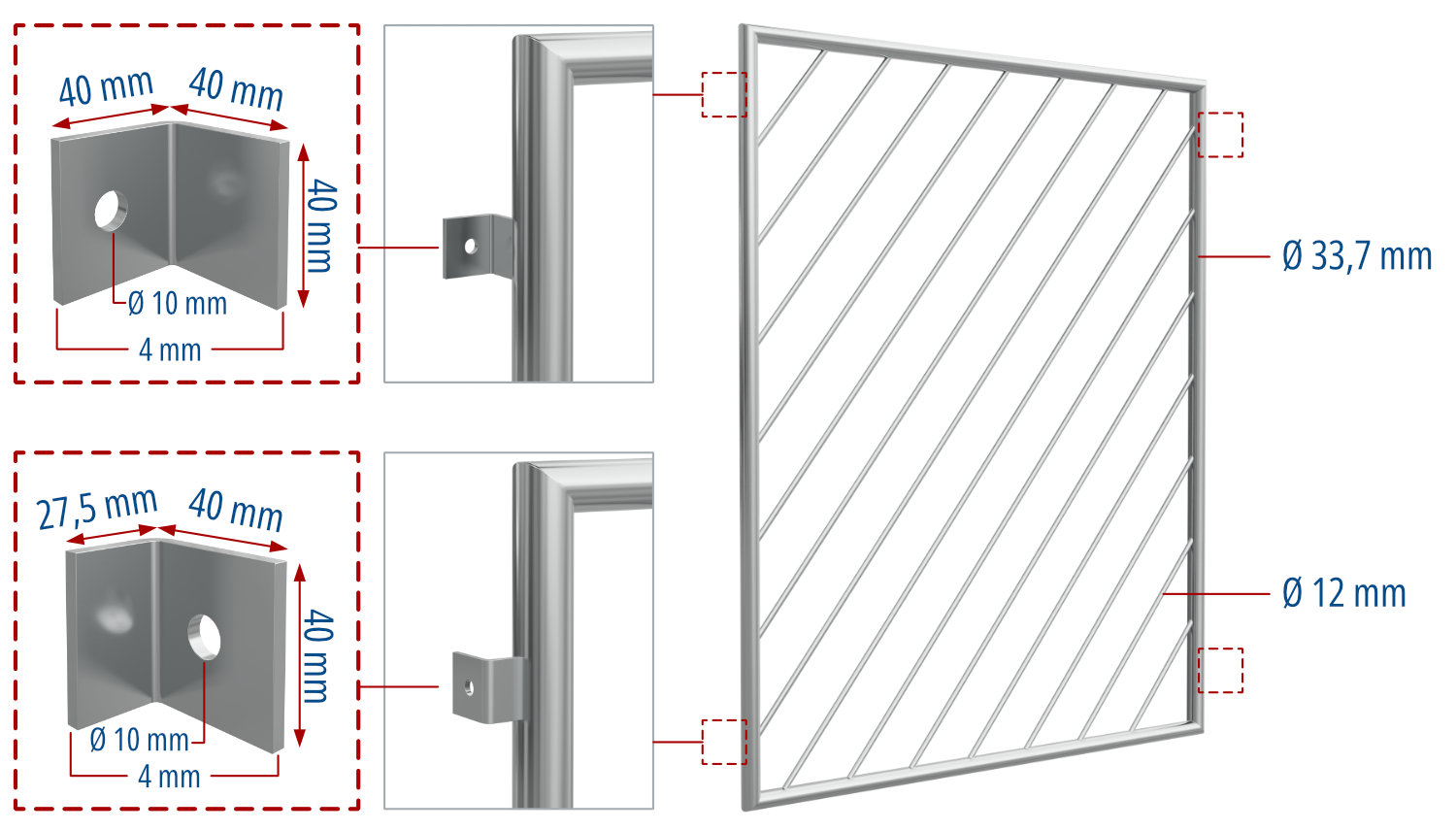 40 mm
40 mm
40 mm
Ø 10 mm
4 mm

27,5 mm
40 mm
40 mm
Ø 10 mm
4 mm

Ø 33,7 mm
Ø 12 mm