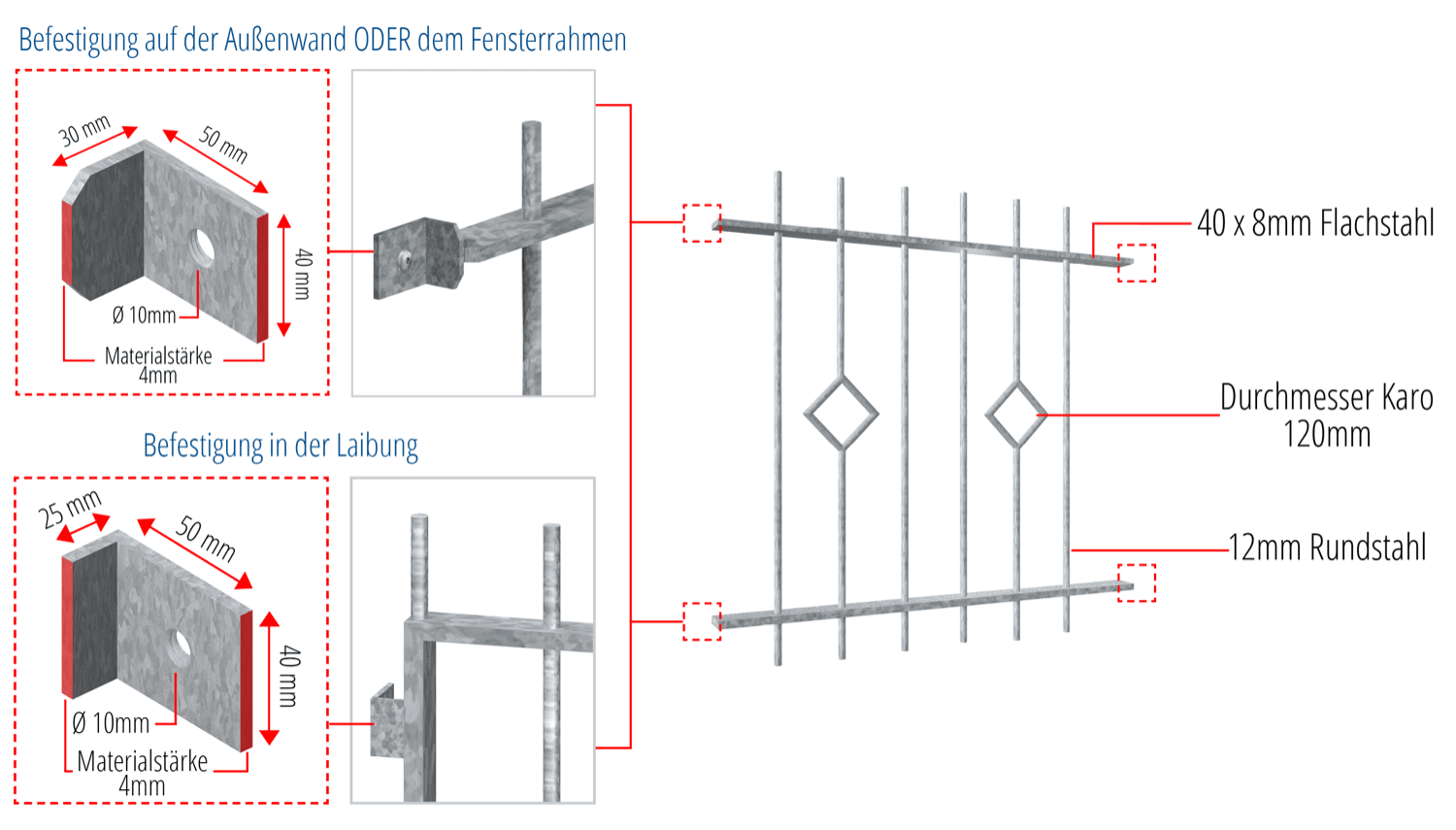 Befestigung auf der Außenwand ODER dem Fensterrahmen

30 mm
50 mm
40 mm
Ø 10mm
Materialstärke 4mm

Befestigung in der Laibung

25 mm
50 mm
40 mm
Ø 10mm
Materialstärke 4mm

40 x 8mm Flachstahl

Durchmesser Karo 120mm

12mm Rundstahl