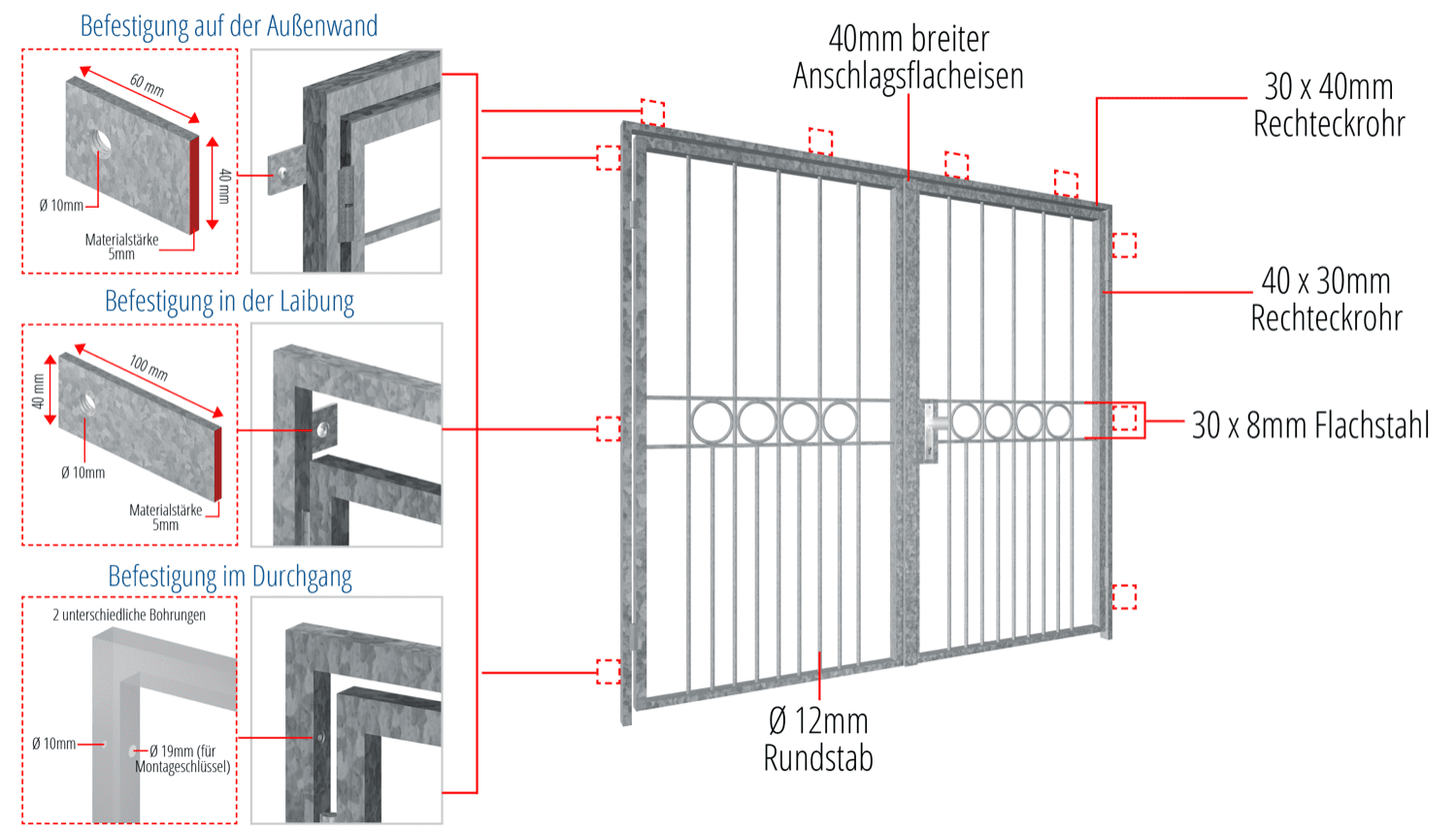 Befestigung auf der Außenwand

60 mm

40 mm

Ø 10mm

Materialstärke 5mm

Befestigung in der Laibung

100 mm

40 mm

Ø 10mm

Materialstärke 5mm

Befestigung im Durchgang

2 unterschiedliche Bohrungen

Ø 10mm

Ø 19mm (für Montageschlüssel)

40mm breiter Anschlagsflacheisen

30 x 40mm Rechteckrohr

40 x 30mm Rechteckrohr

30 x 8mm Flachstahl

Ø 12mm Rundstab