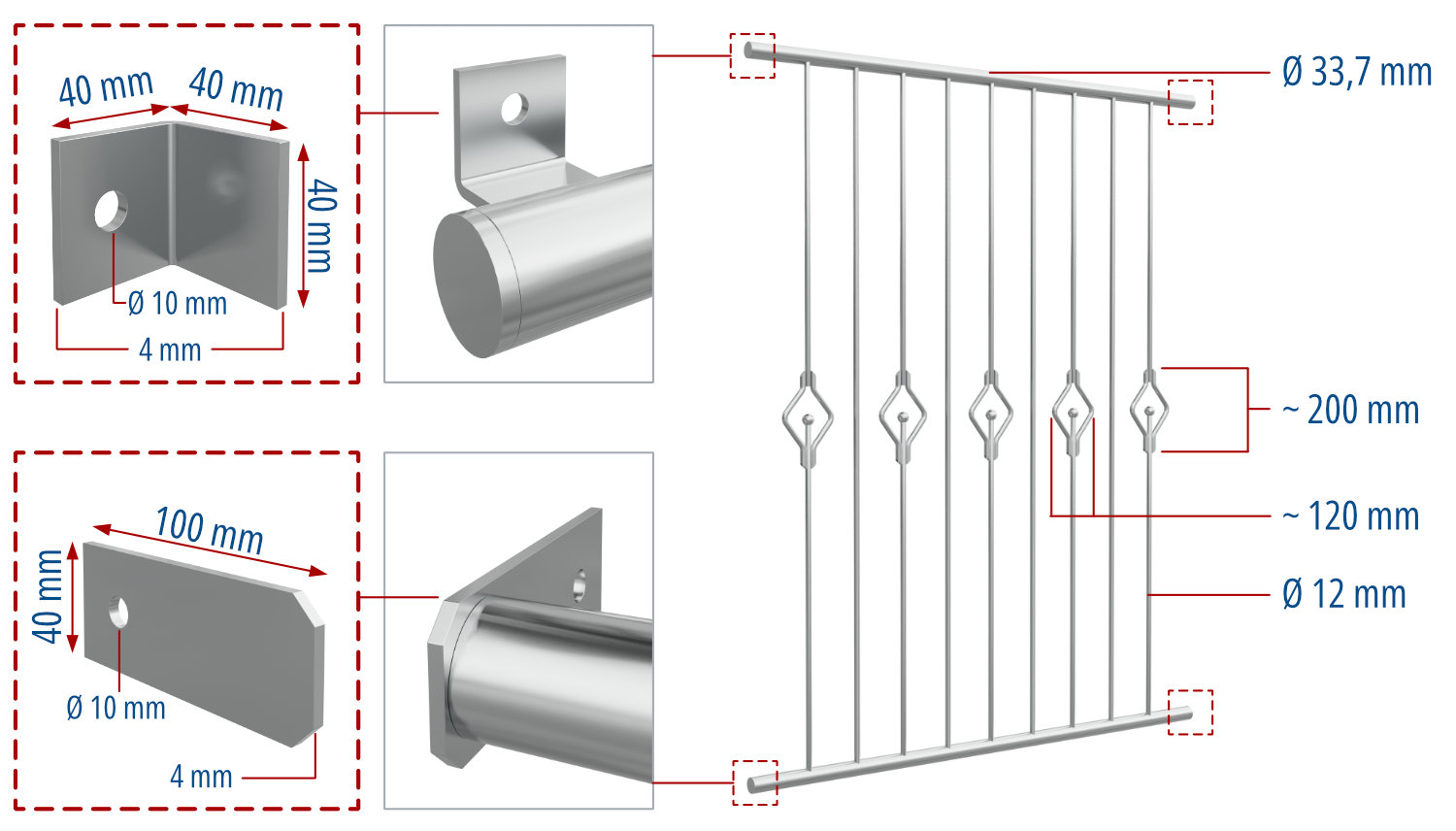 40 mm
40 mm
40 mm
Ø 10 mm
4 mm

100 mm
40 mm
Ø 10 mm
4 mm

Ø 33,7 mm
~ 200 mm
~ 120 mm
Ø 12 mm