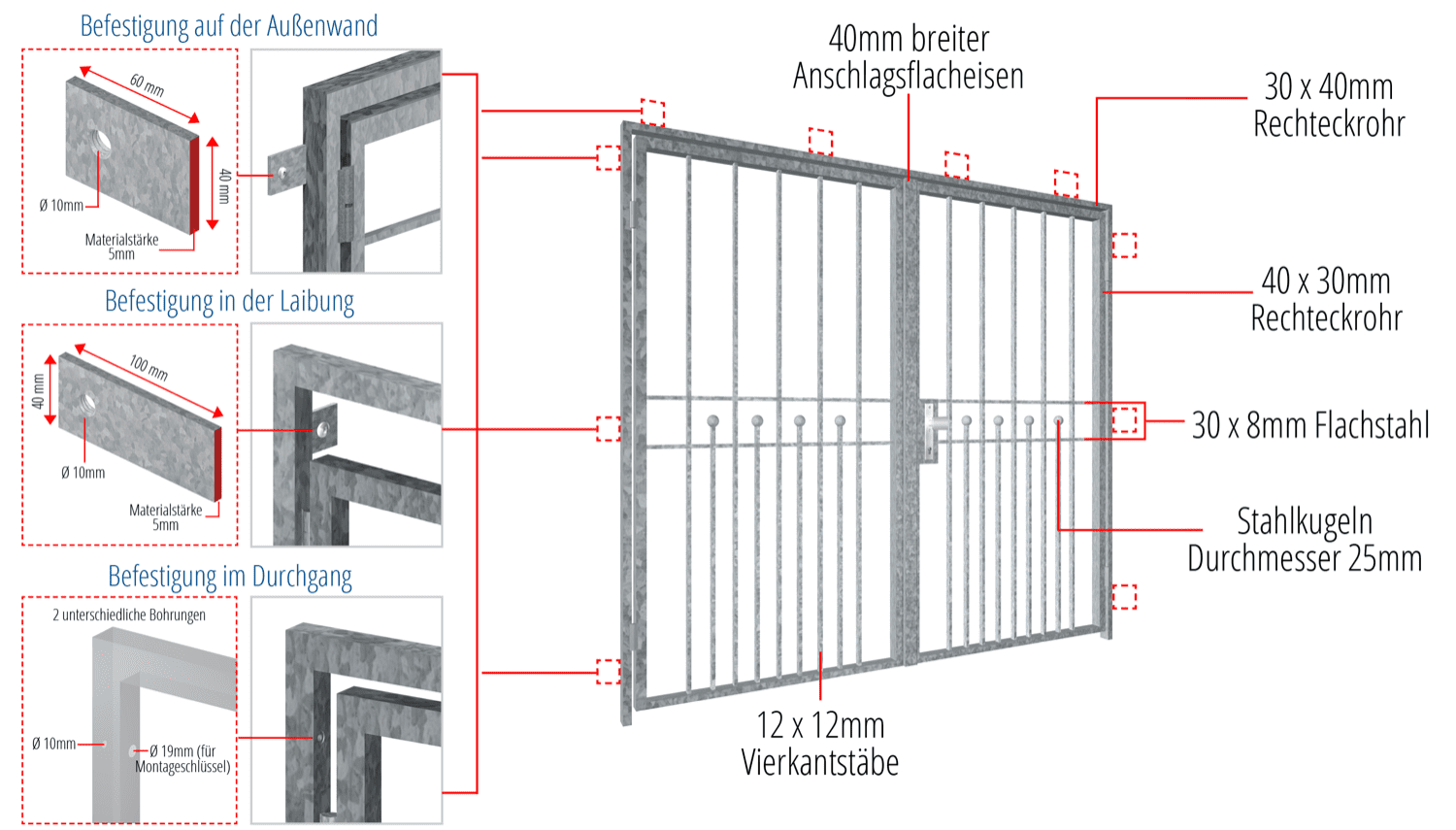 Befestigung auf der Außenwand

60 mm

40 mm

Ø 10mm

Materialstärke 5mm

Befestigung in der Laibung

100 mm

40 mm

Ø 10mm

Materialstärke 5mm

Befestigung im Durchgang

2 unterschiedliche Bohrungen

Ø 10mm

Ø 19mm (für Montageschlüssel)

40mm breiter Anschlagsflacheisen

30 x 40mm Rechteckrohr

40 x 30mm Rechteckrohr

30 x 8mm Flachstahl

Stahlkugeln Durchmesser 25mm

12 x 12mm Vierkantstäbe