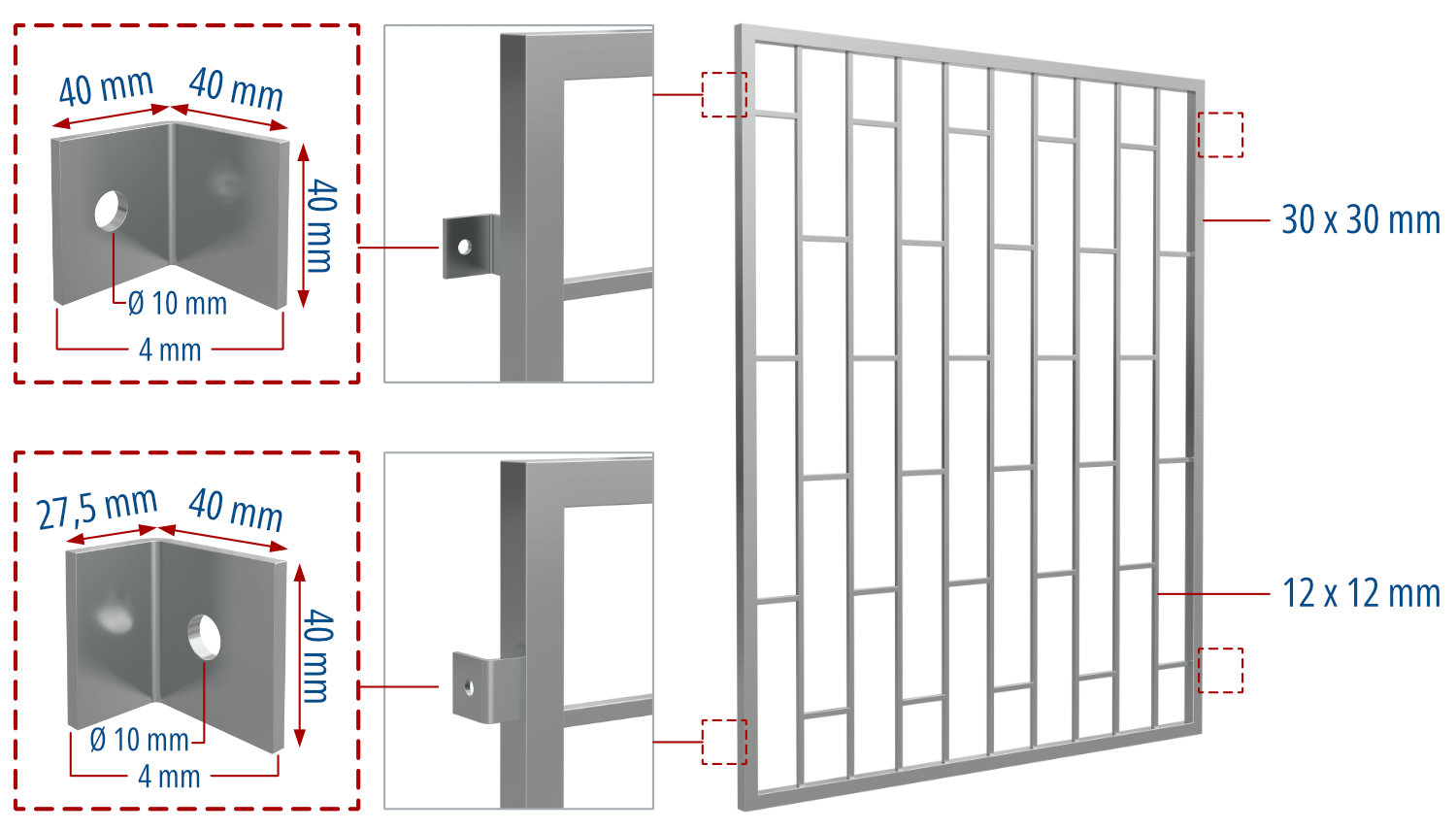 40 mm
40 mm
40 mm
Ø 10 mm
4 mm

27,5 mm
40 mm
40 mm
Ø 10 mm
4 mm

30 x 30 mm
12 x 12 mm