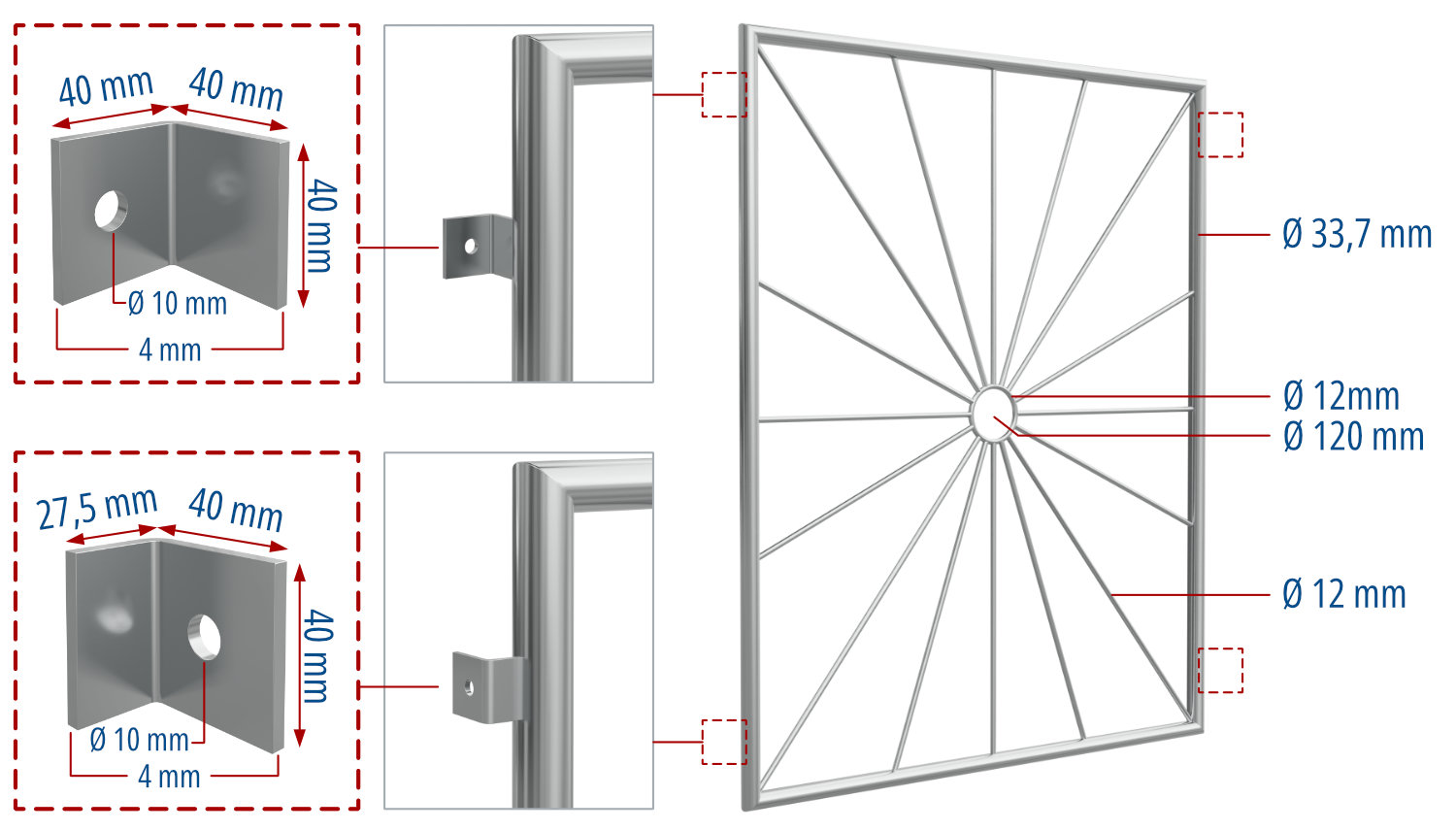 40 mm
40 mm
40 mm
Ø 10 mm
4 mm

27,5 mm
40 mm
40 mm
Ø 10 mm
4 mm

Ø 33,7 mm
Ø 12mm
Ø 120 mm
Ø 12 mm